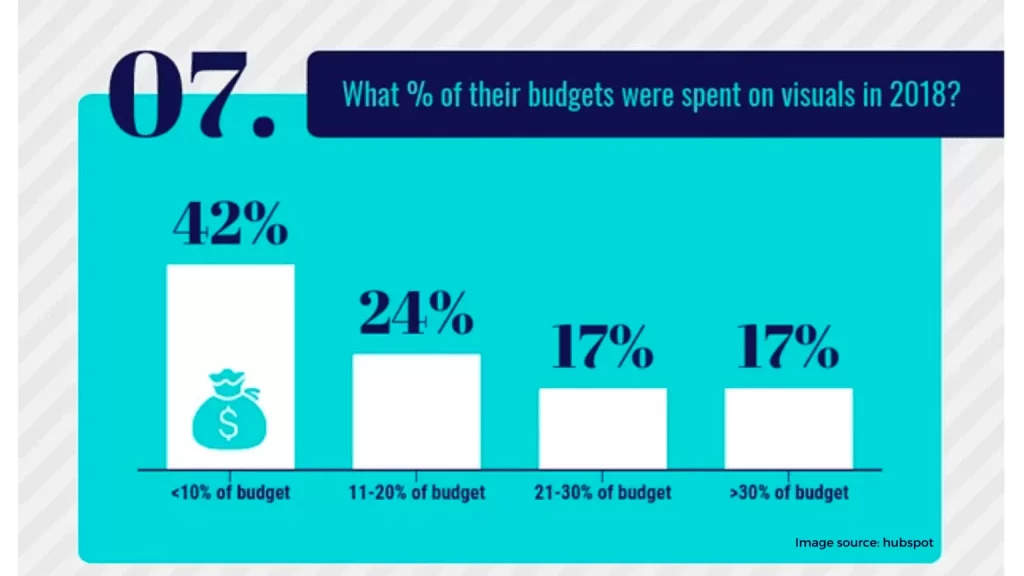 07.

What % of their budgets were spent on visuals in 2018?

42%

24%

17%

17%

$

<10% of budget

11-20% of budget

21-30% of budget

>30% of budget

Image source: hubspot